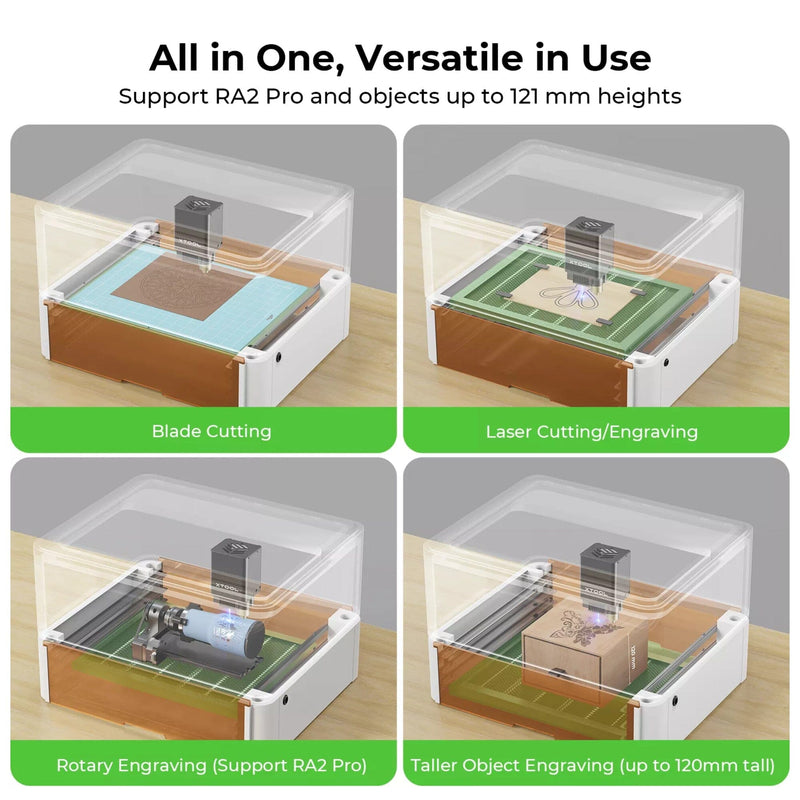 All in One, Versatile in Use
Support RA2 Pro and objects up to 121 mm heights

XTOOL

Blade Cutting

XTOOL

Laser Cutting/Engraving

XTOOL

Rotary Engraving (Support RA2 Pro)

XTOOL

Taller Object Engraving (up to 120mm tall)