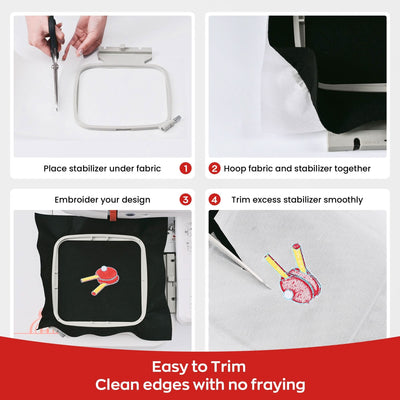 Place stabilizer under fabric 1

2 Hoop fabric and stabilizer together

Embroider your design 3

4 Trim excess stabilizer smoothly

Easy to Trim
Clean edges with no fraying