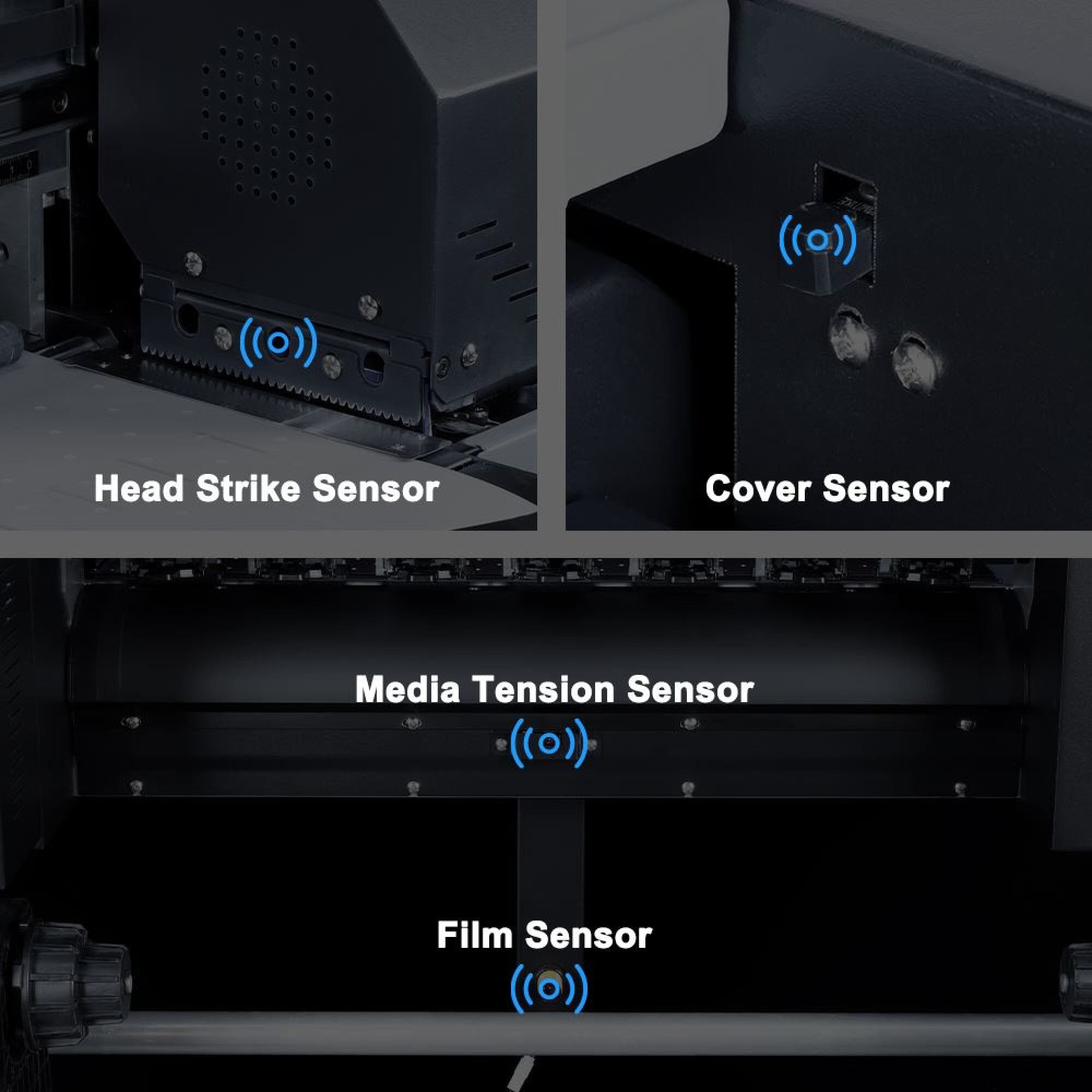 Head Strike Sensor

Cover Sensor

Media Tension Sensor

Film Sensor