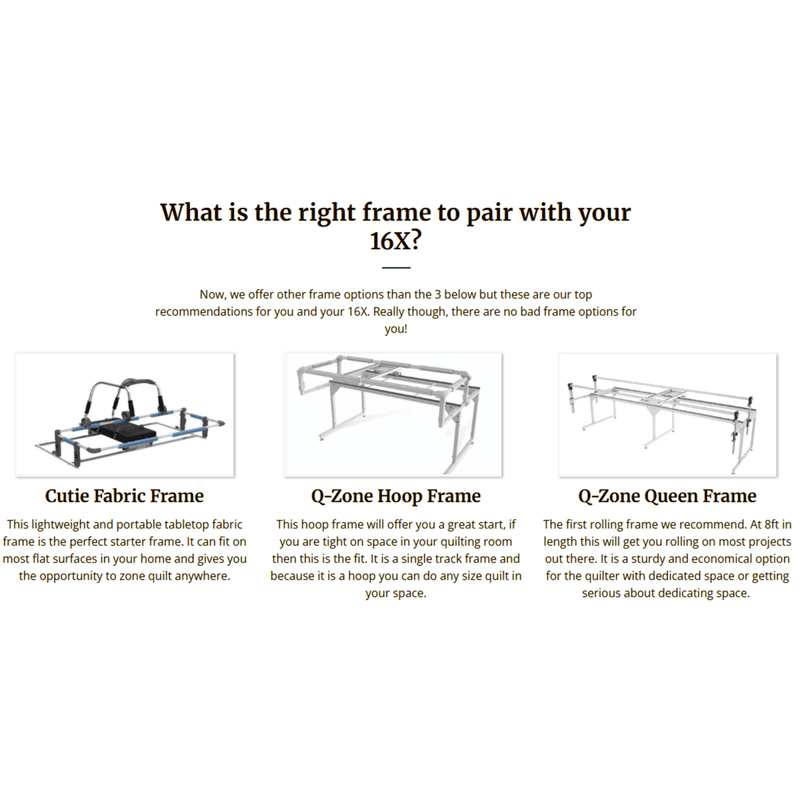 What is the right frame to pair with your 16X?

Now, we offer other frame options than the 3 below but these are our top recommendations for you and your 16X. Really though, there are no bad frame options for you!

Cutie Fabric Frame

This lightweight and portable tabletop fabric frame is the perfect starter frame. It can fit on most flat surfaces in your home and gives you the opportunity to zone quilt anywhere.

Q-Zone Hoop Frame

This hoop frame will offer you a great start, if you are tight on space in your quilting room then this is the fit. It is a single track frame and because it is a hoop you can do any size quilt in your space.

Q-Zone Queen Frame

The first rolling frame we recommend. At 8ft in length this will get you rolling on most projects out there. It is a sturdy and economical option for the quilter with dedicated space or getting serious about dedicating space.