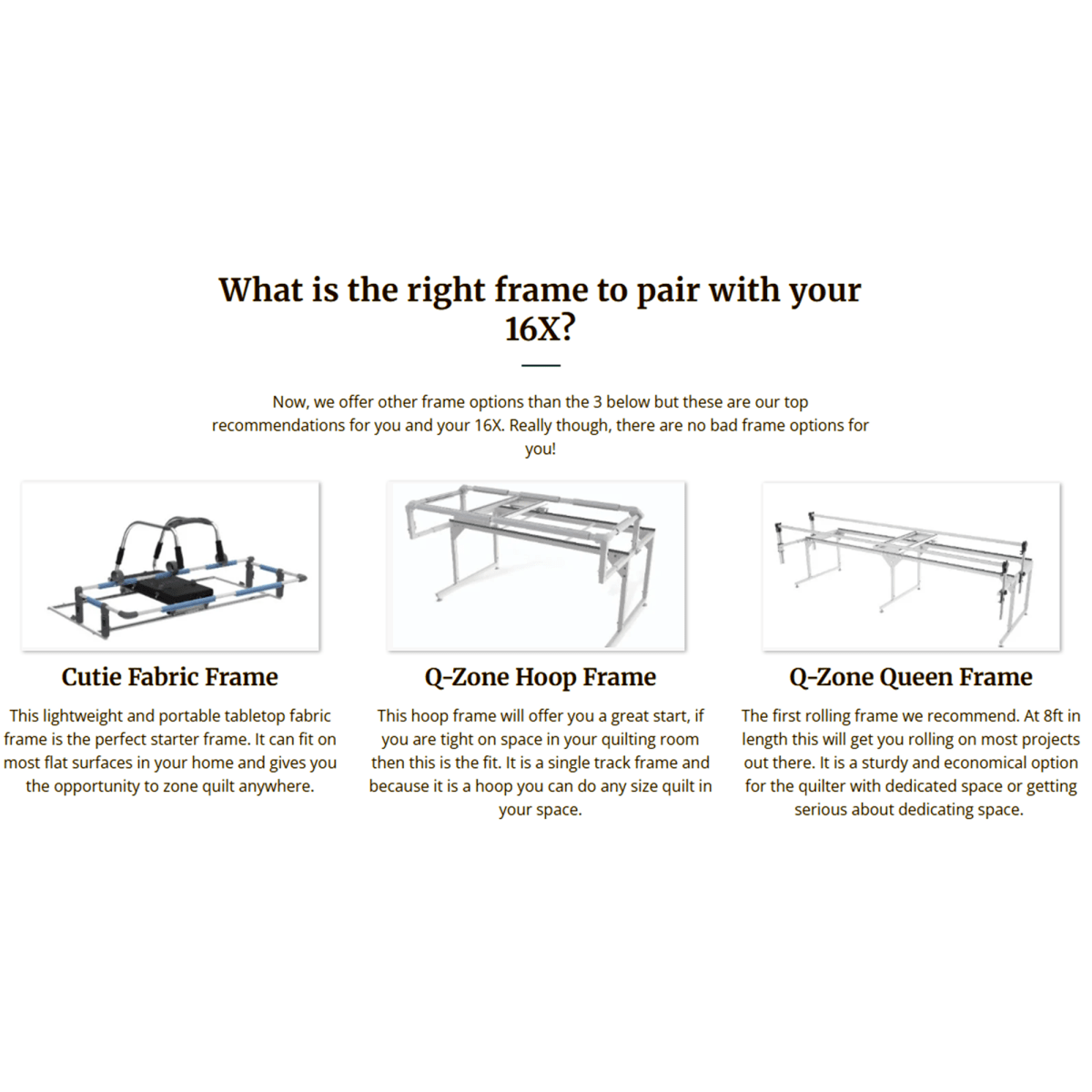 What is the right frame to pair with your 16X?

Now, we offer other frame options than the 3 below but these are our top recommendations for you and your 16X. Really though, there are no bad frame options for you!

Cutie Fabric Frame

This lightweight and portable tabletop fabric frame is the perfect starter frame. It can fit on most flat surfaces in your home and gives you the opportunity to zone quilt anywhere.

Q-Zone Hoop Frame

This hoop frame will offer you a great start, if you are tight on space in your quilting room then this is the fit. It is a single track frame and because it is a hoop you can do any size quilt in your space.

Q-Zone Queen Frame

The first rolling frame we recommend. At 8ft in length this will get you rolling on most projects out there. It is a sturdy and economical option for the quilter with dedicated space or getting serious about dedicating space.