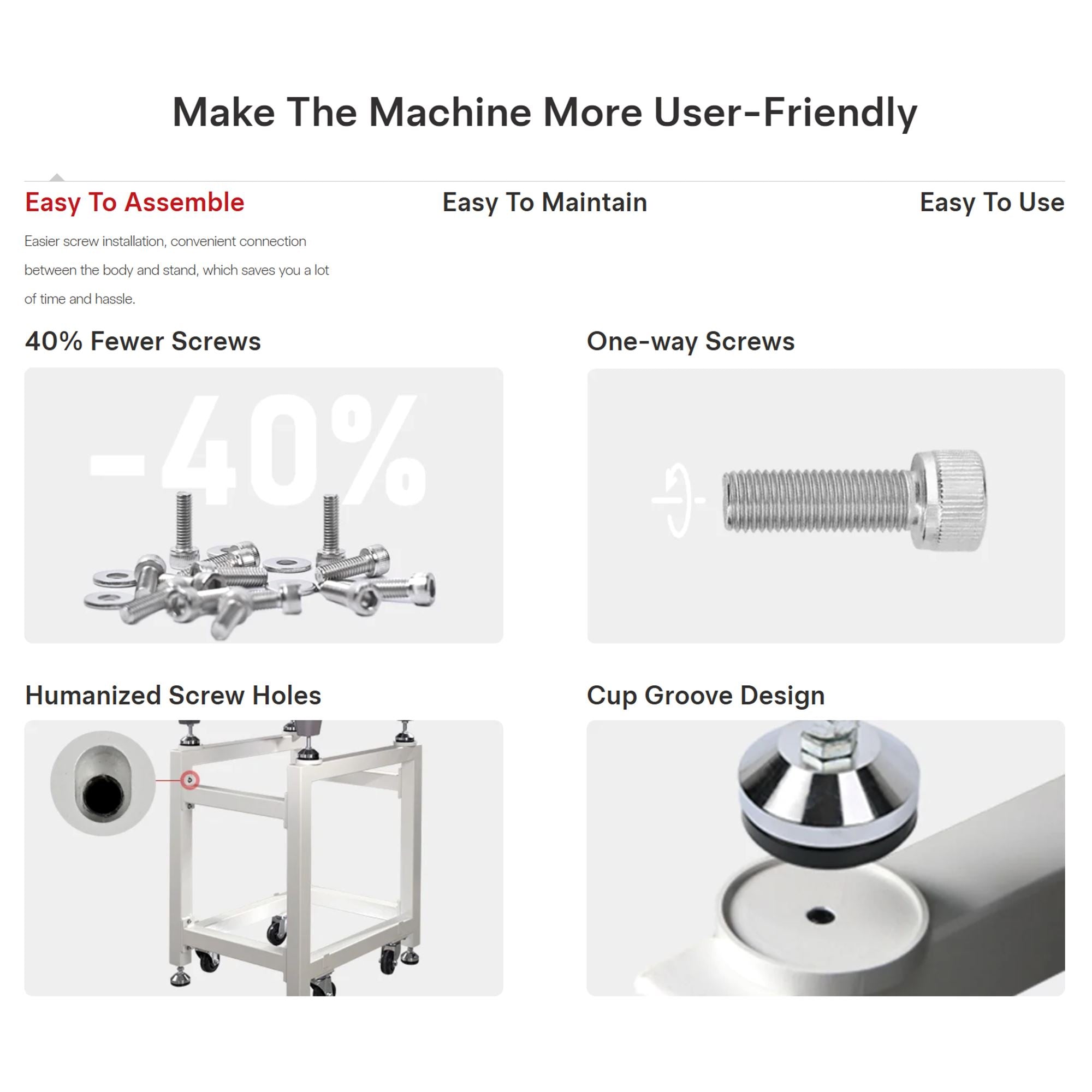 Make The Machine More User-Friendly

Easy To Assemble

Easy To Maintain

Easy To Use

Easier screw installation, convenient connection between the body and stand, which saves you a lot of time and hassle.

40% Fewer Screws

-40%

One-way Screws

Humanized Screw Holes

Cup Groove Design