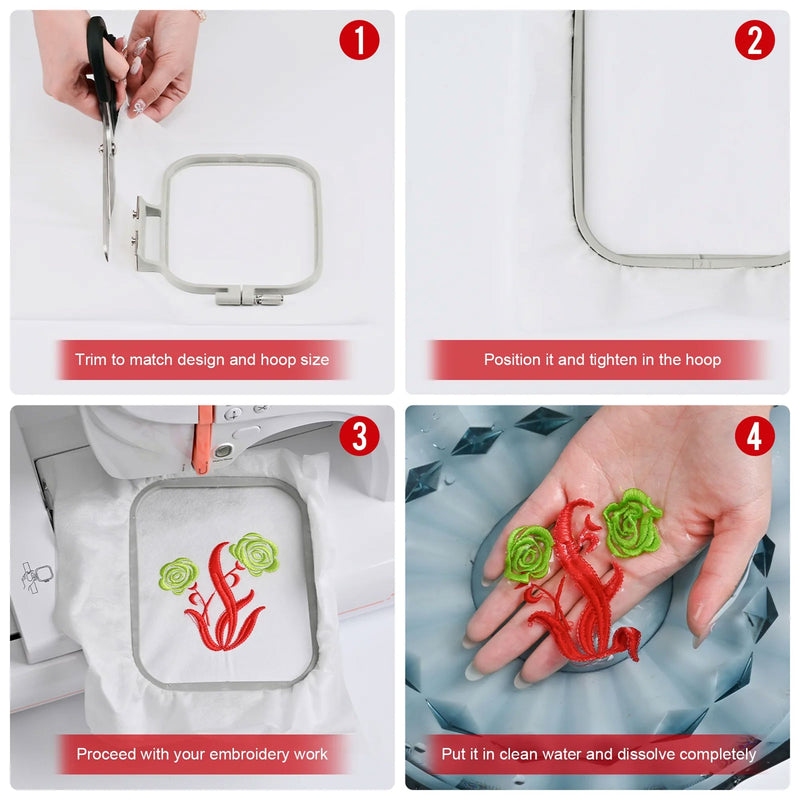 1

Trim to match design and hoop size

2

Position it and tighten in the hoop

3

Proceed with your embroidery work

4

Put it in clean water and dissolve completely