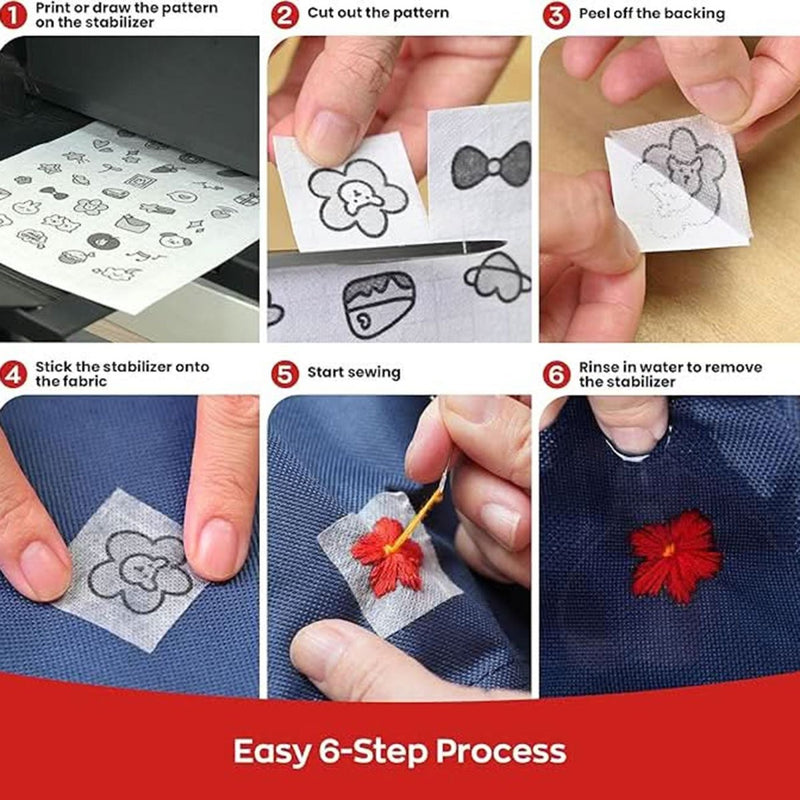 1 Print or draw the pattern on the stabilizer

2 Cut out the pattern

3 Peel off the backing

4 Stick the stabilizer onto the fabric

5 Start sewing

6 Rinse in water to remove the stabilizer

Easy 6-Step Process