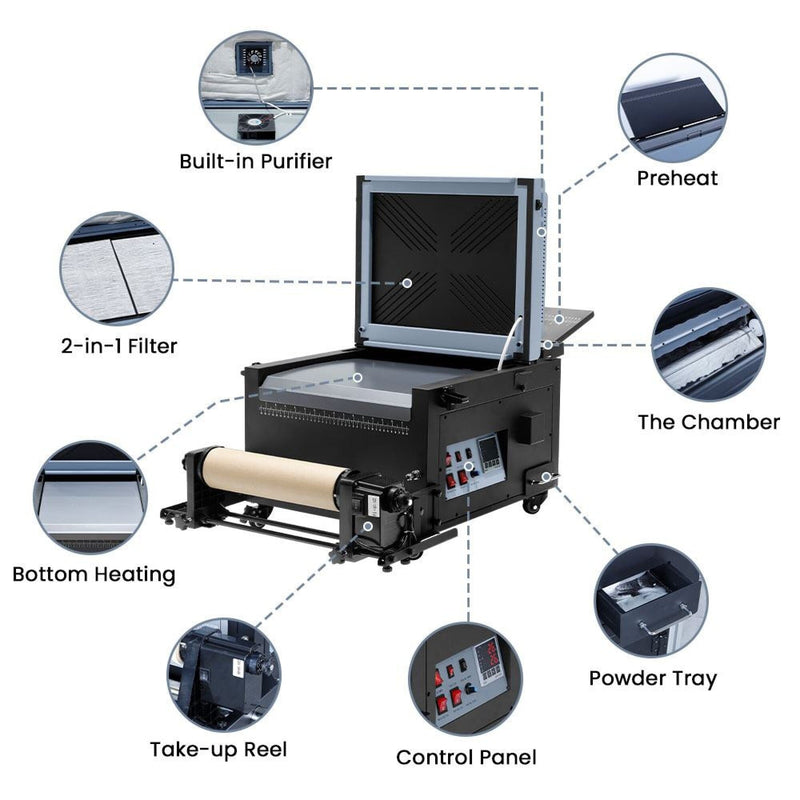 Built-in Purifier

Preheat

2-in-1 Filter

The Chamber

Bottom Heating

Powder Tray

Take-up Reel

Control Panel