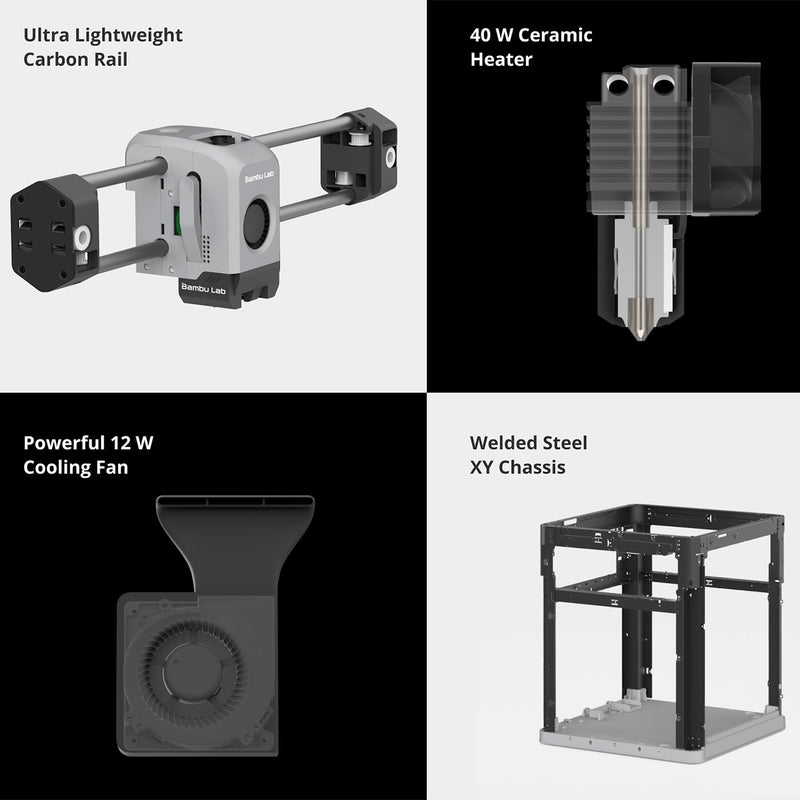 Ultra Lightweight Carbon Rail

Bambu Lab

Bambu Lab

40 W Ceramic Heater

Powerful 12 W Cooling Fan

Welded Steel XY Chassis