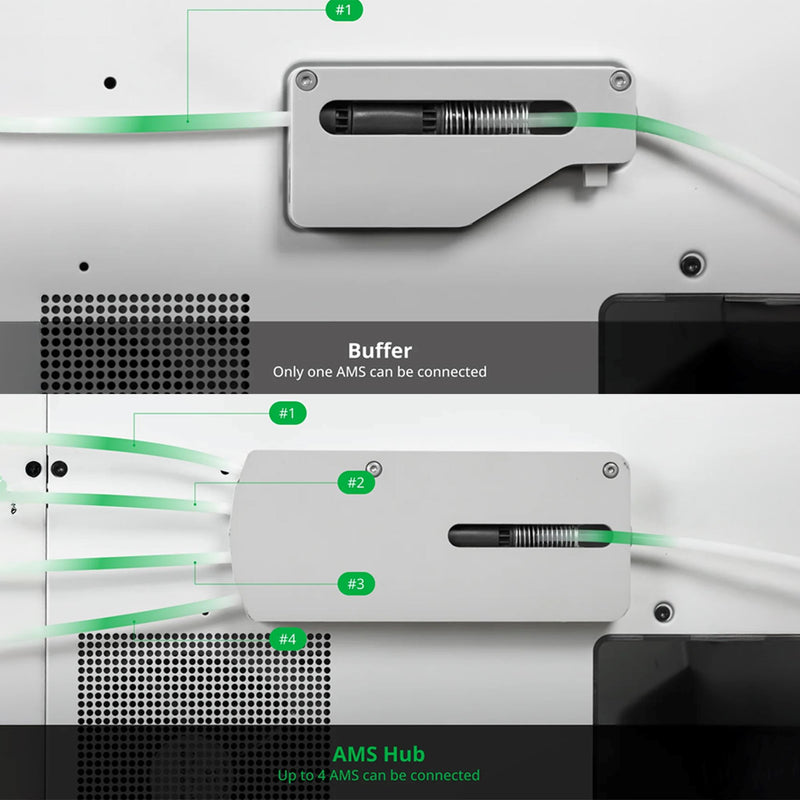 #1

Buffer
Only one AMS can be connected

#1

#2

#3

#4

AMS Hub
Up to 4 AMS can be connected