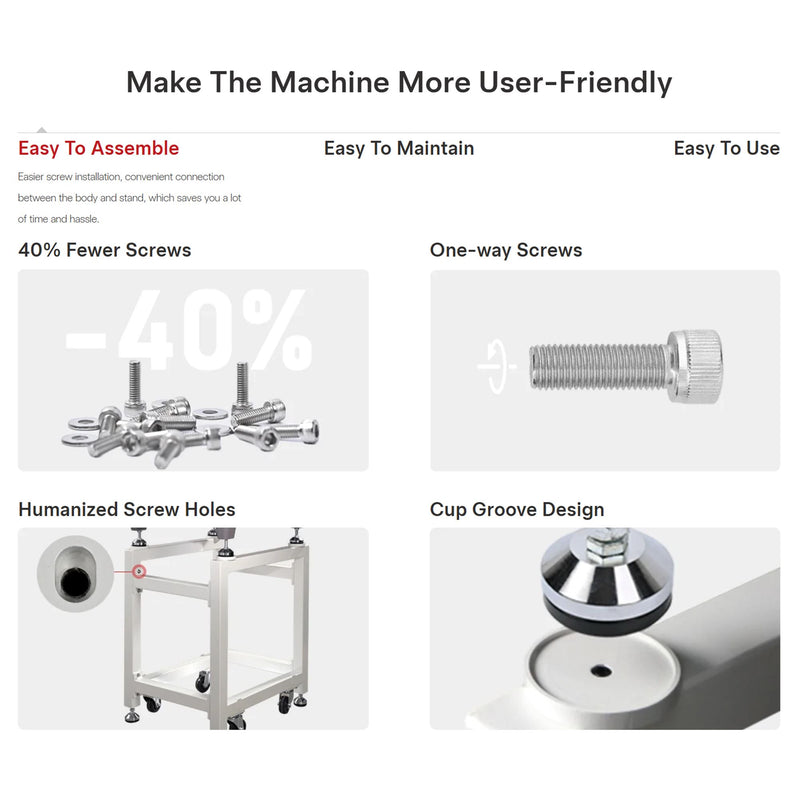 Make The Machine More User-Friendly

Easy To Assemble

Easy To Maintain

Easy To Use

Easier screw installation, convenient connection between the body and stand, which saves you a lot of time and hassle.

40% Fewer Screws

-40%

One-way Screws

Humanized Screw Holes

Cup Groove Design